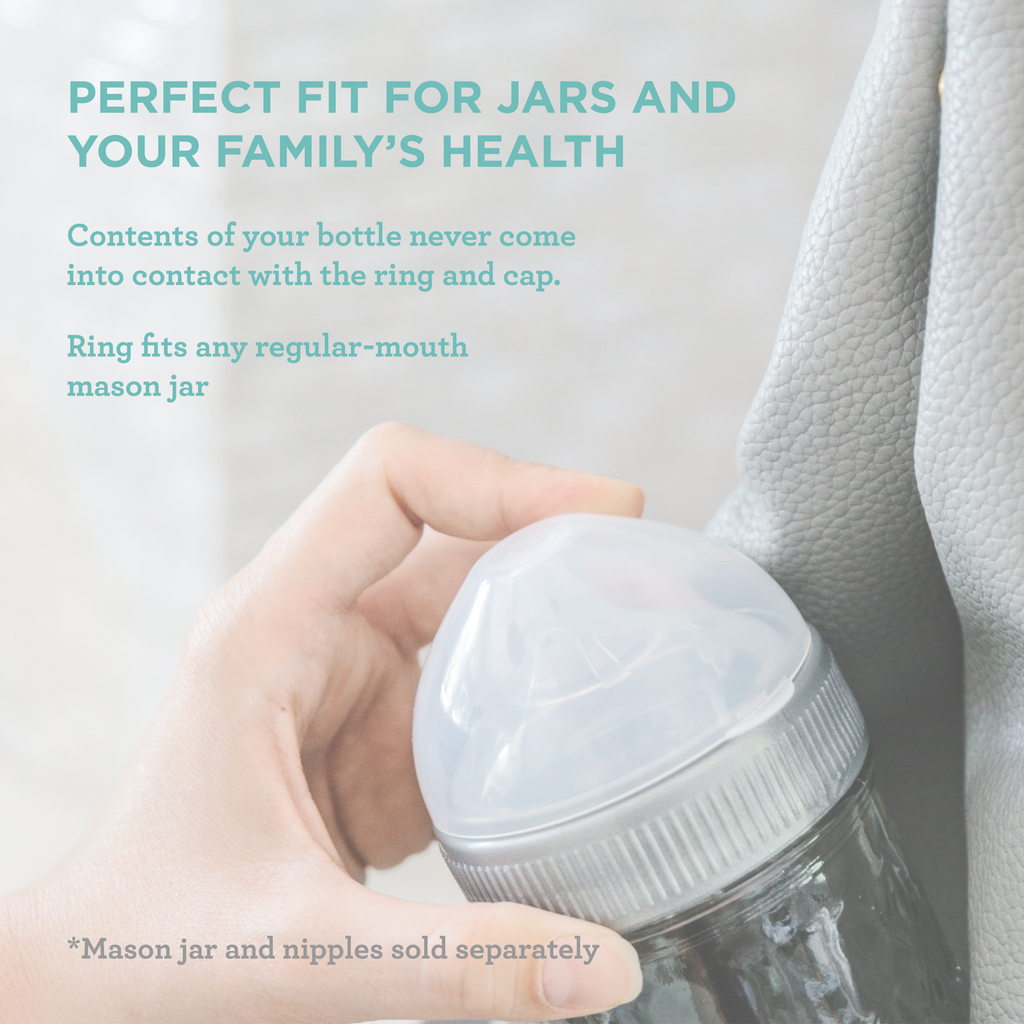 PERFECT FIT FOR JARS AND YOUR FAMILY'S HEALTH

Contents of your bottle never come into contact with the ring and cap.

Ring fits any regular-mouth mason jar

*Mason jar and nipples sold separately